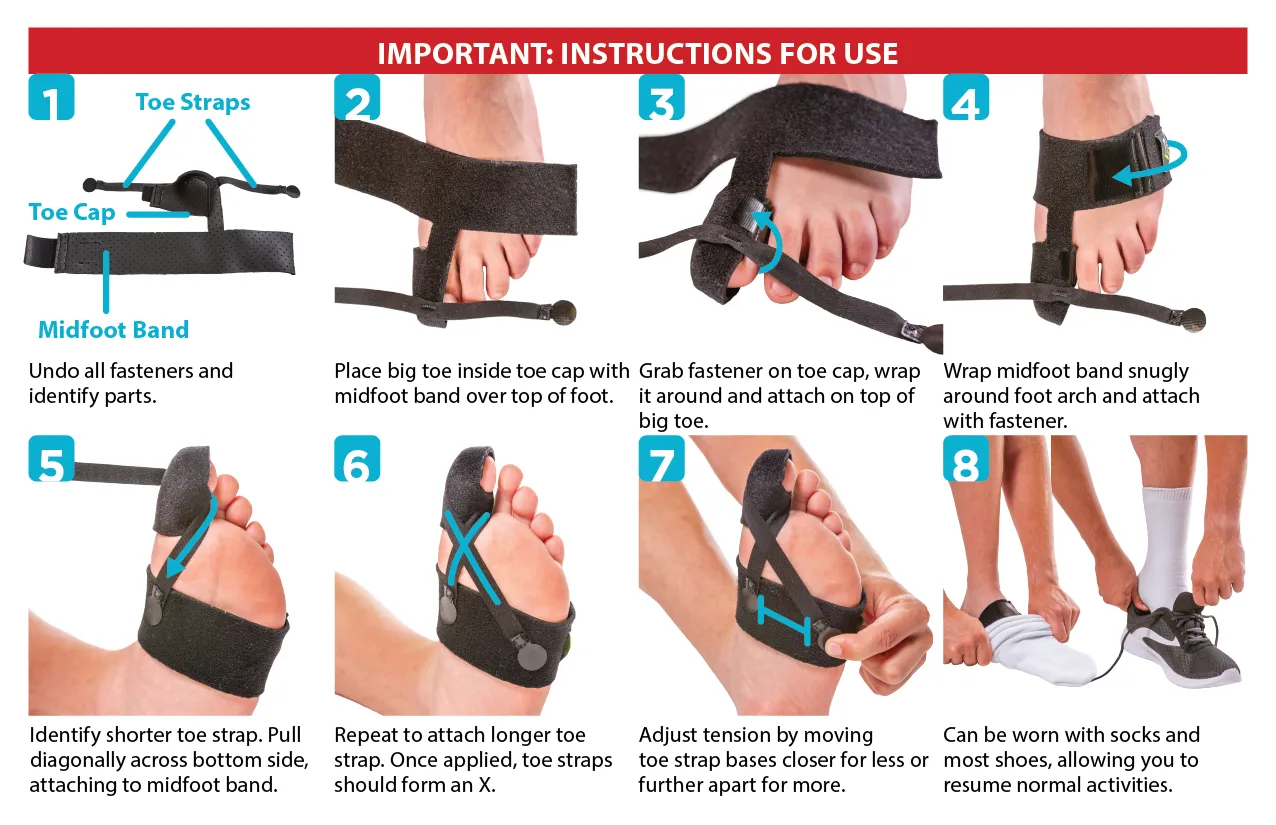 IMPORTANT: INSTRUCTIONS FOR USE

1

Toe Straps

Toe Cap

Midfoot Band

Undo all fasteners and identify parts.

2

Place big toe inside toe cap with midfoot band over top of foot.

3

Grab fastener on toe cap, wrap it around and attach on top of big toe.

4

Wrap midfoot band snugly around foot arch and attach with fastener.

5

Identify shorter toe strap. Pull diagonally across bottom side, attaching to midfoot band.

6

Repeat to attach longer toe strap. Once applied, toe straps should form an X.

7

Adjust tension by moving toe strap bases closer for less or further apart for more.

8

Can be worn with socks and most shoes, allowing you to resume normal activities.